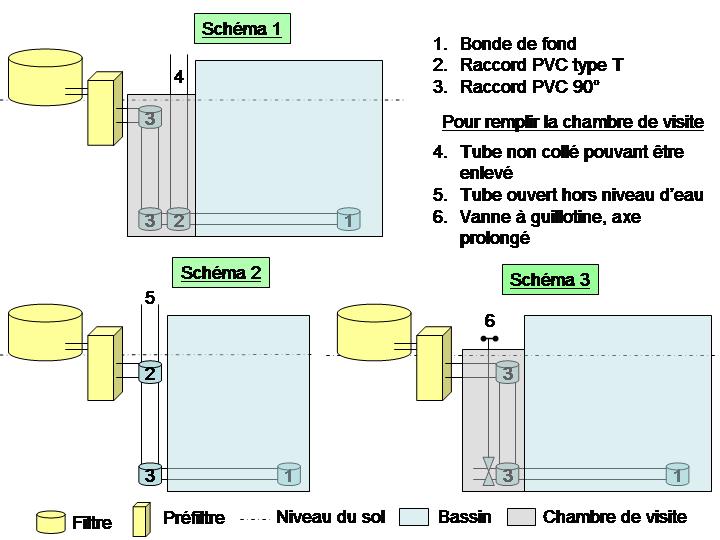 Schéma 1

4

3

3 2 1

1. Bonde de fond
2. Raccord PVC type T
3. Raccord PVC 90°

Pour remplir la chambre de visite

4. Tube non collé pouvant être enlevé
5. Tube ouvert hors niveau d'eau
6. Vanne à guillotine, axe prolongé

Schéma 2

5

2

3 1

Schéma 3

6

3

3 1

Filtre Préfiltre Niveau du sol Bassin Chambre de visite