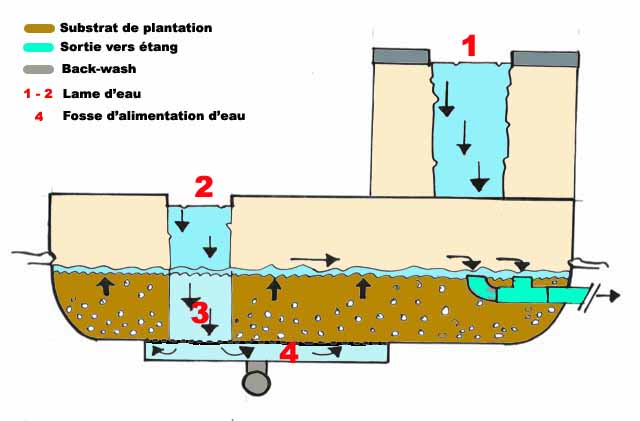 Substrat de plantation
Sortie vers étang
Back-wash
1 - 2 Lame d'eau
4 Fosse d'alimentation d'eau

1

2

3

4