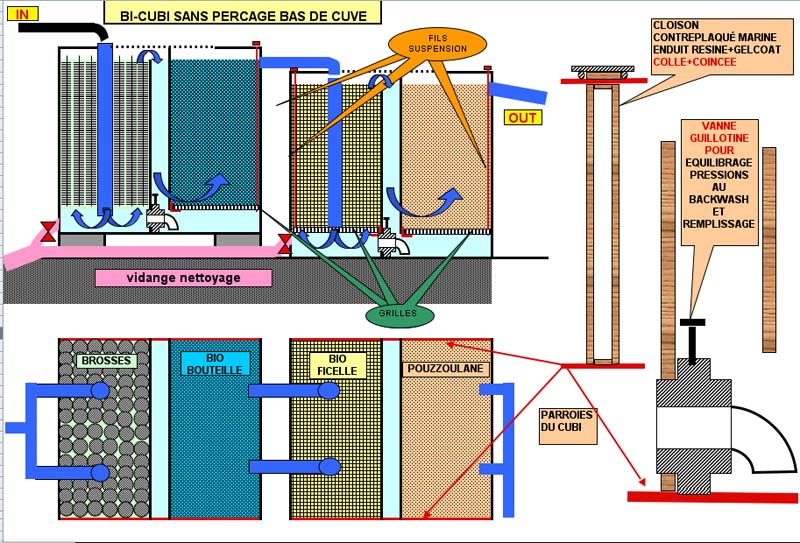 IN

BI-CUBI SANS PERCAGE BAS DE CUVE

FILS SUSPENSION

CLOISON
CONTREPLAQUÉ MARINE
ENDUIT RESINE+GELCOAT
COLLE+COINCEE

OUT

VANNE GUILLOTINE POUR EQUILIBRAGE PRESSIONS AU BACKWASH ET REMPLISSAGE

vidange nettoyage

GRILLES

BROSSES

BIO BOUTEILLE

BIO FICELLE

POUZZOULANE

PARROIES DU CUBI