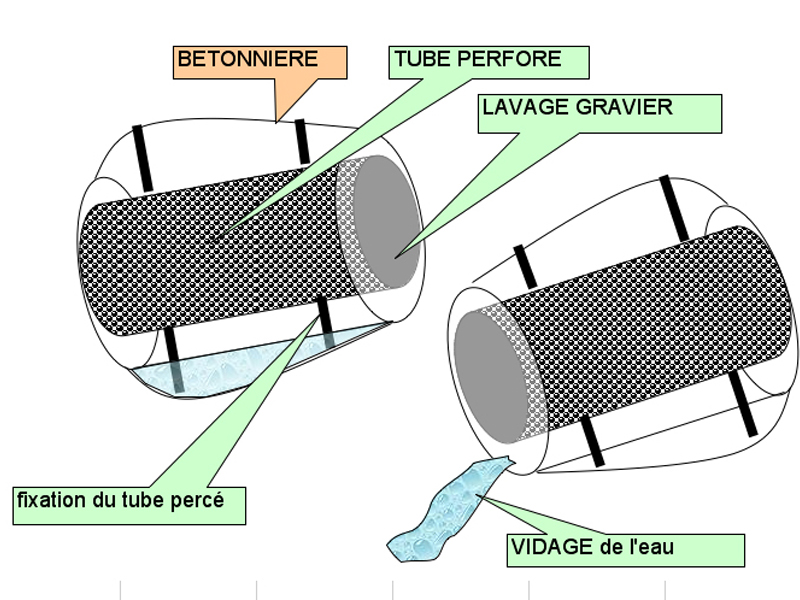 BETONNIERE

TUBE PERFORE

LAVAGE GRAVIER

fixation du tube percé

VIDAGE de l'eau