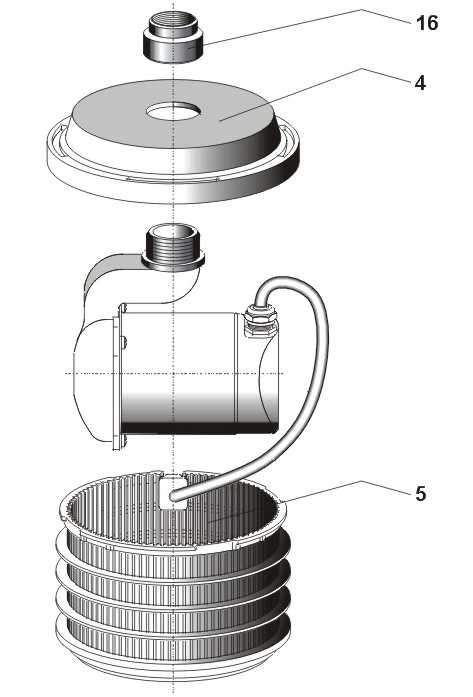 16
4
5