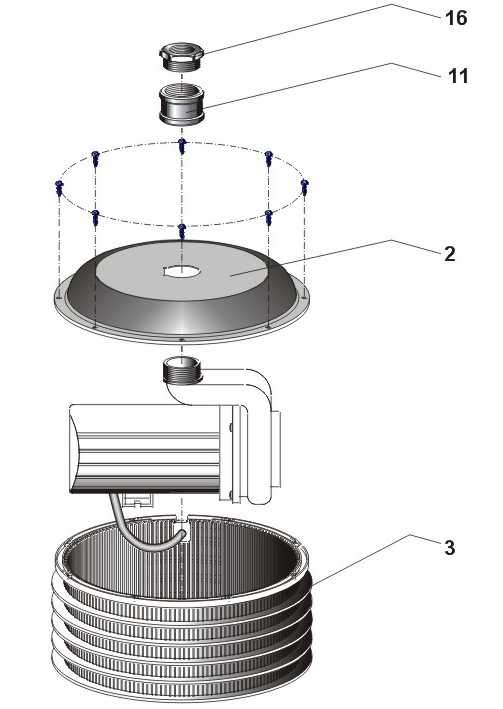 16
11
2
3