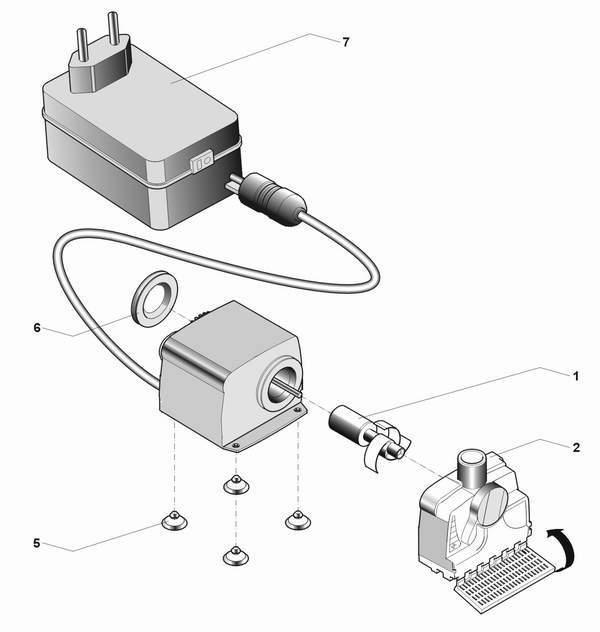 7
6
1
2
5