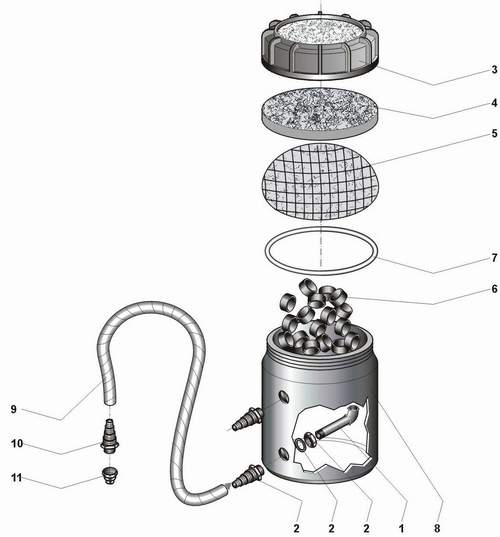 3
4
5
7
6
9
10
11
2
2
2
1
8