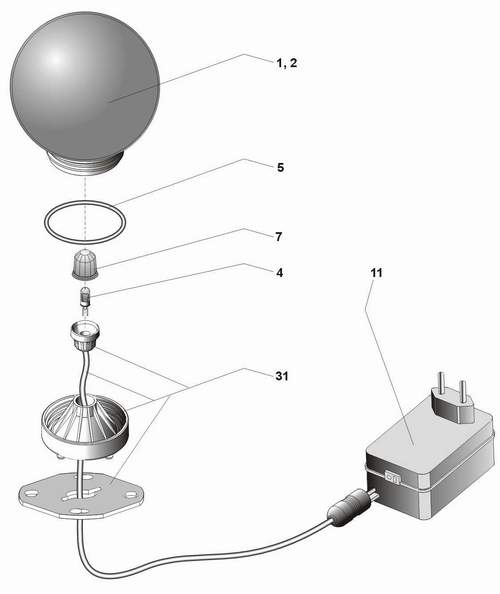 1, 2

5

7

4

11

31